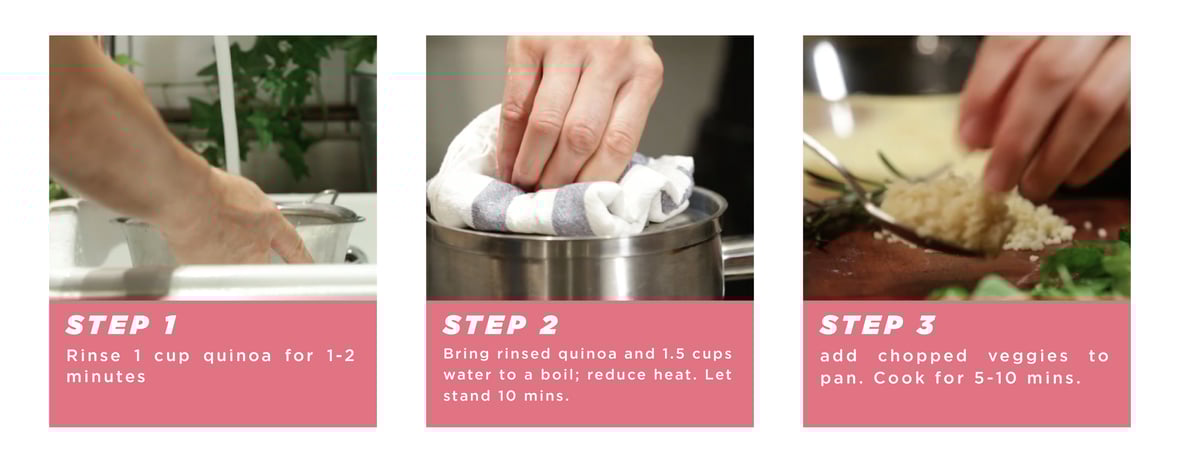 STEP 1

Rinse 1 cup quinoa for 1-2 minutes

STEP 2

Bring rinsed quinoa and 1.5 cups water to a boil; reduce heat. Let stand 10 mins.

STEP 3

add chopped veggies to pan. Cook for 5-10 mins.