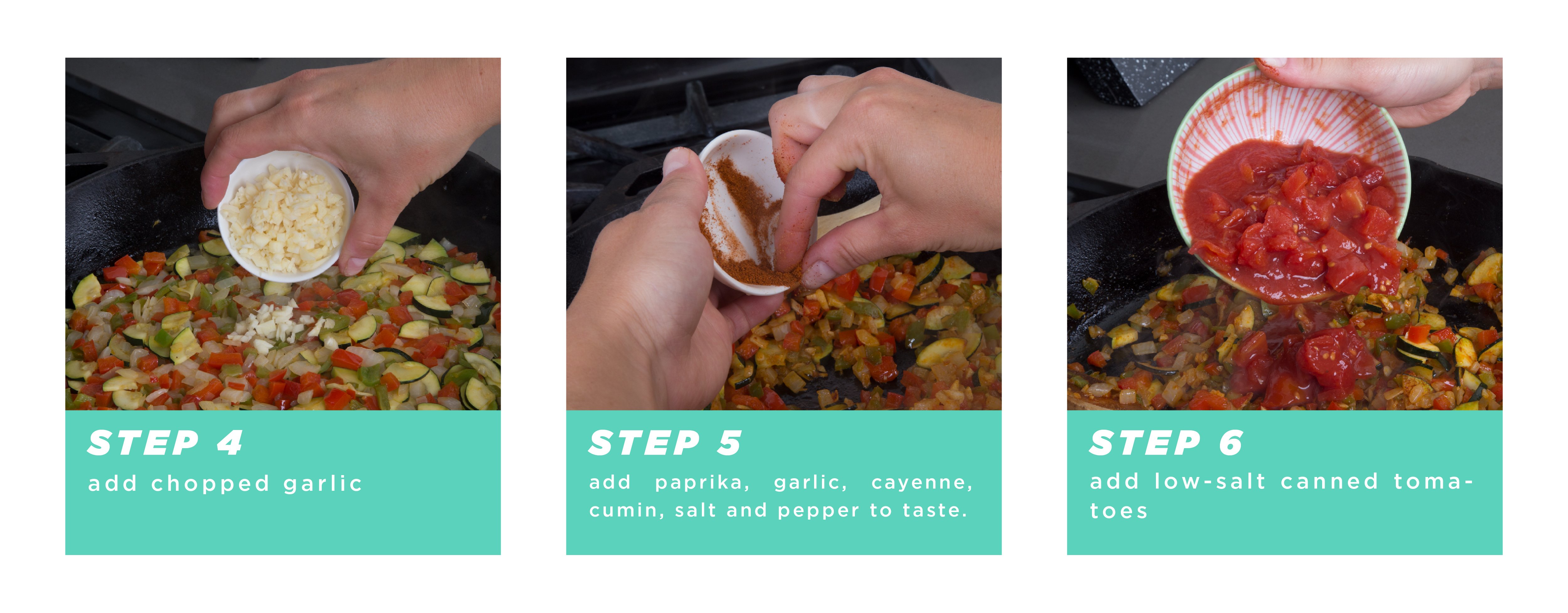 STEP 4
add chopped garlic

STEP 5
add paprika, garlic, cayenne, cumin, salt and pepper to taste.

STEP 6
add low-salt canned tomatoes